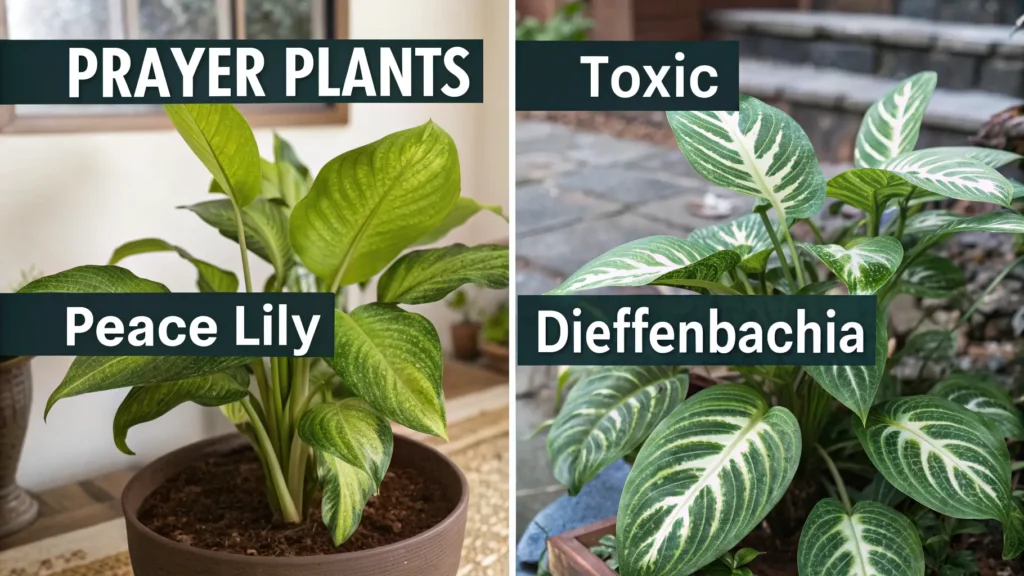 PRAYER PLANTS

Peace Lily

Toxic

Dieffenbachia